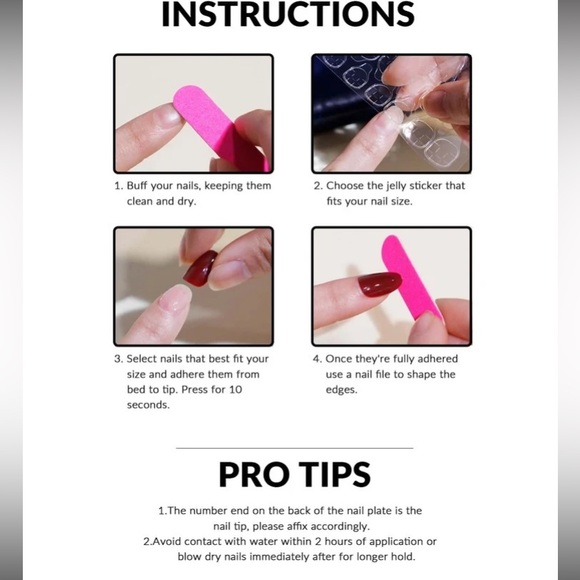 INSTRUCTIONS

1. Buff your nails, keeping them clean and dry.

2. Choose the jelly sticker that fits your nail size.

3. Select nails that best fit your size and adhere them from bed to tip. Press for 10 seconds.

4. Once they're fully adhered use a nail file to shape the edges.

PRO TIPS

1.The number end on the back of the nail plate is the nail tip, please affix accordingly.
2.Avoid contact with water within 2 hours of application or blow dry nails immediately after for longer hold.